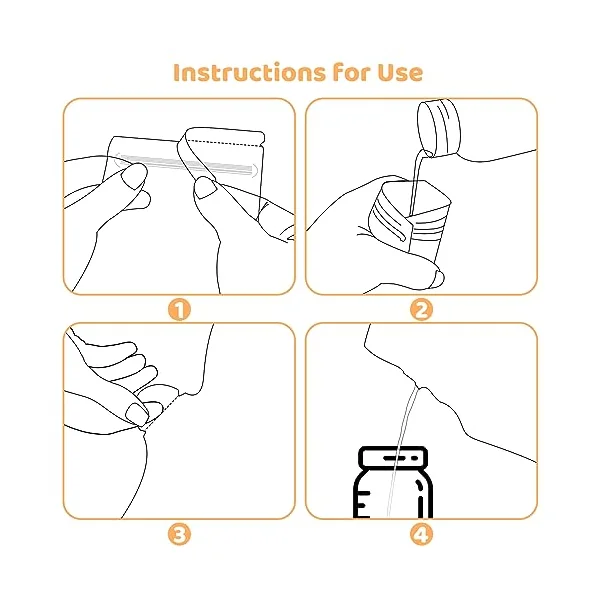 Instructions for Use

1

2

3

4