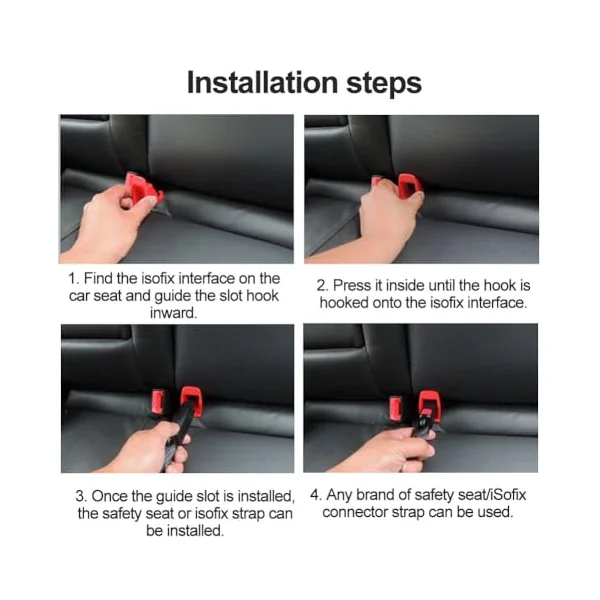 Installation steps

1. Find the isofix interface on the car seat and guide the slot hook inward.

2. Press it inside until the hook is hooked onto the isofix interface.

3. Once the guide slot is installed, the safety seat or isofix strap can be installed.

4. Any brand of safety seat/iSofix connector strap can be used.