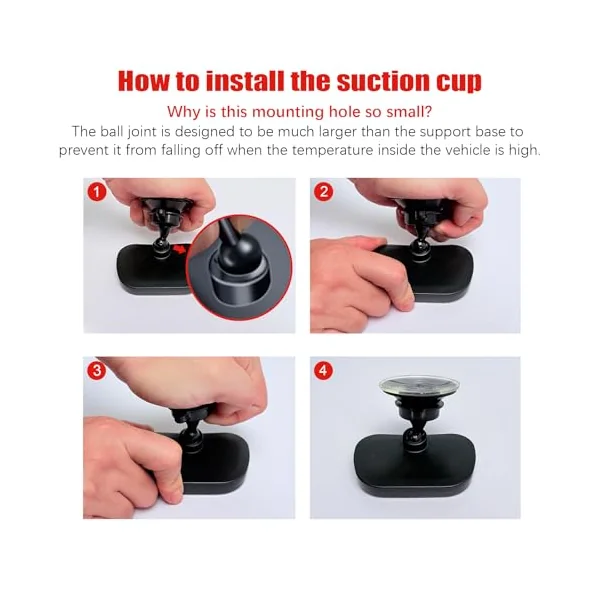 How to install the suction cup

Why is this mounting hole so small?

The ball joint is designed to be much larger than the support base to prevent it from falling off when the temperature inside the vehicle is high.

1

2

3

4