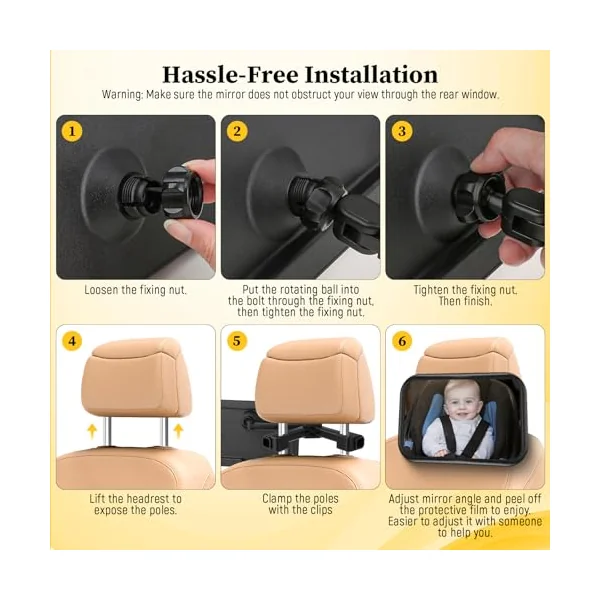 Hassle-Free Installation
Warning: Make sure the mirror does not obstruct your view through the rear window.

1
Loosen the fixing nut.

2
Put the rotating ball into the bolt through the fixing nut, then tighten the fixing nut.

3
Tighten the fixing nut. Then finish.

4
Lift the headrest to expose the poles.

5
Clamp the poles with the clips

6
Adjust mirror angle and peel off the protective film to enjoy. Easier to adjust it with someone to help you.