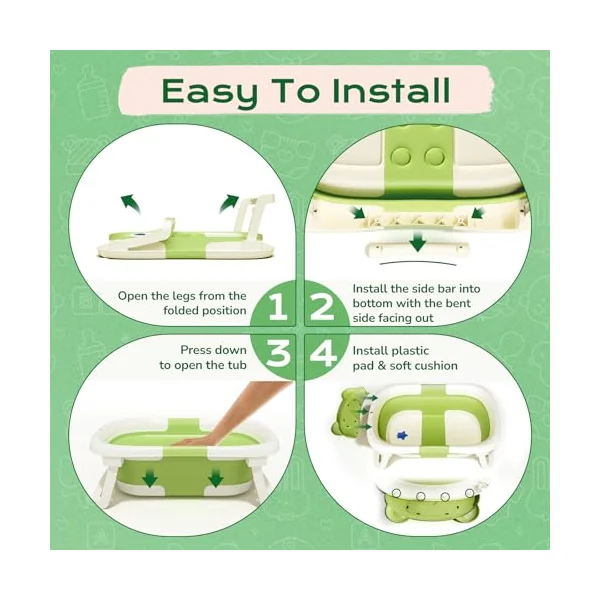 Easy To Install

Open the legs from the folded position

1

2

Install the side bar into bottom with the bent side facing out

Press down to open the tub

3

4

Install plastic pad & soft cushion