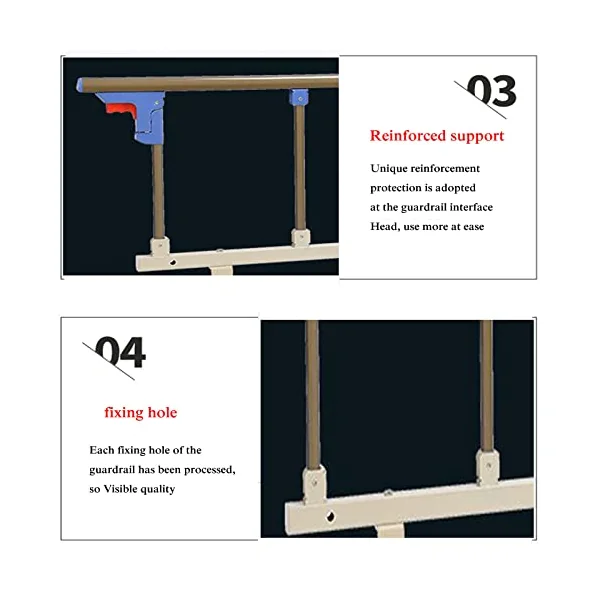 03

Reinforced support

Unique reinforcement protection is adopted at the guardrail interface Head, use more at ease

04

fixing hole

Each fixing hole of the guardrail has been processed, so Visible quality