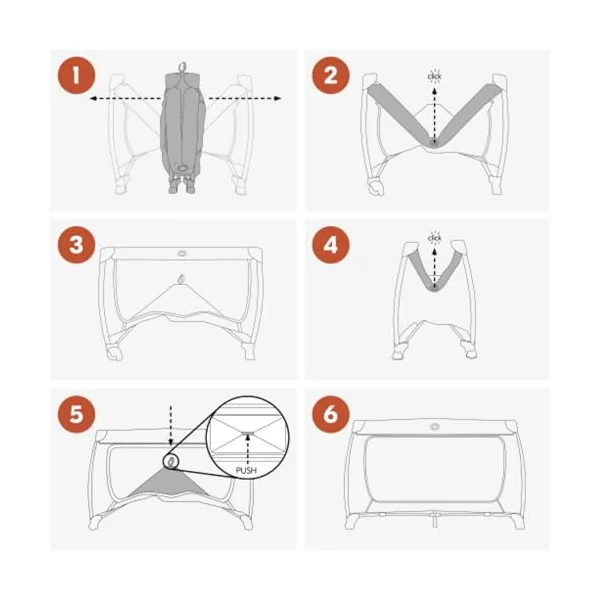 1

2

click

3

4

click

5

PUSH

6