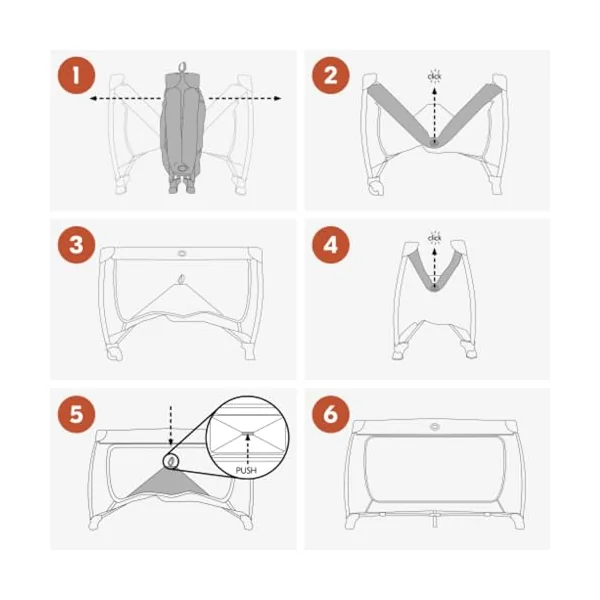 1

2
click

3

4
click

5
PUSH

6