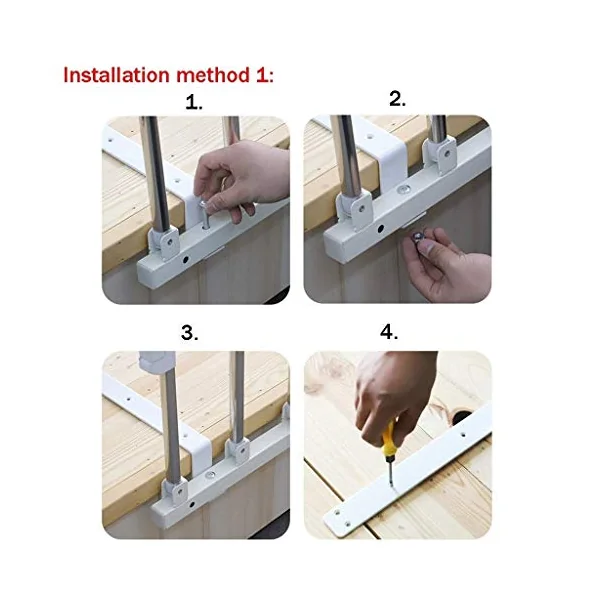 Installation method 1:

1.

2.

3.

4.