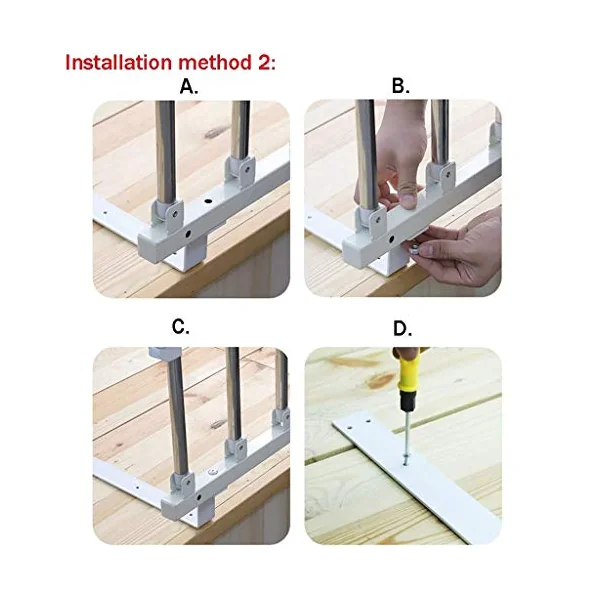 Installation method 2:

A.

B.

C.

D.