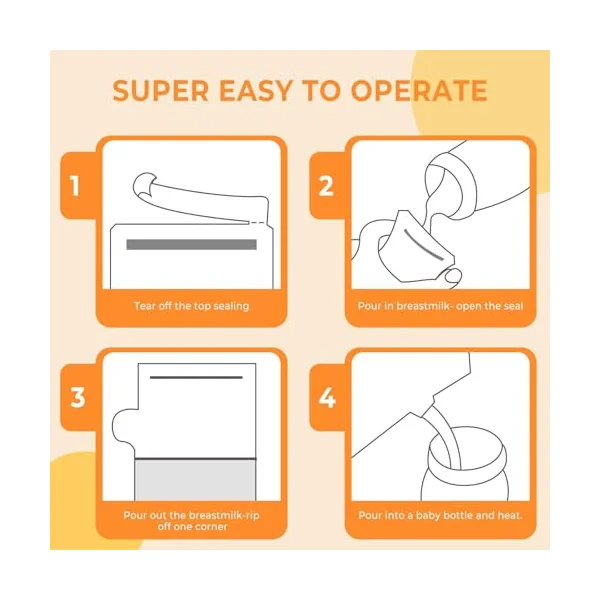 SUPER EASY TO OPERATE

1

Tear off the top sealing

2

Pour in breastmilk- open the seal

3

Pour out the breastmilk-rip off one corner

4

Pour into a baby bottle and heat.