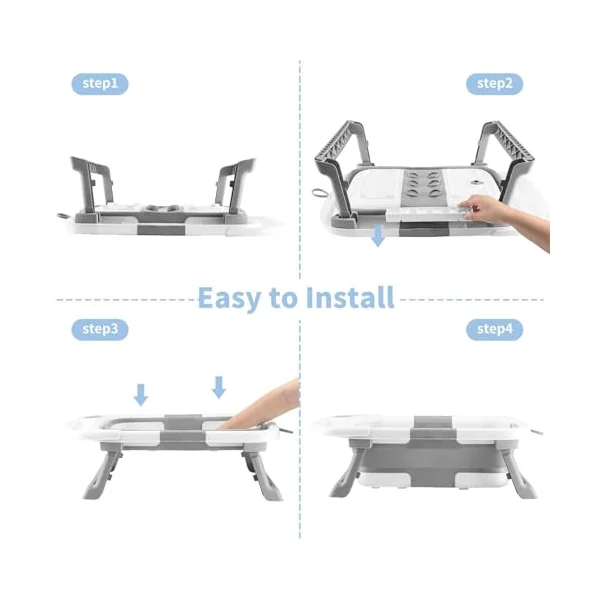 step1

step2

Easy to Install

step3

step4