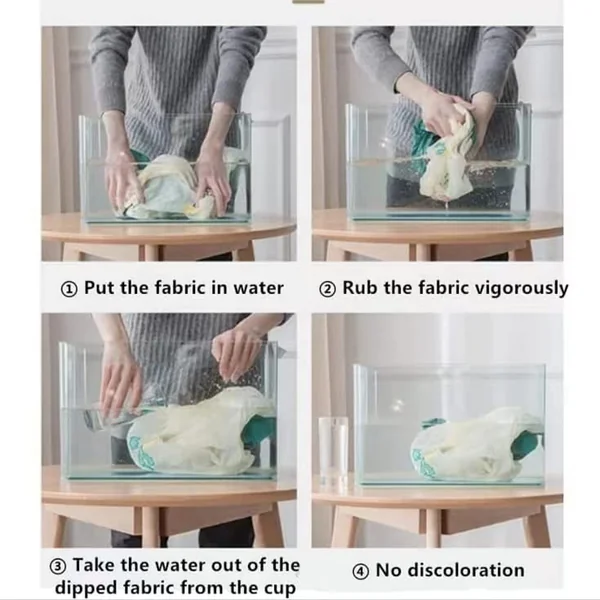 ① Put the fabric in water

② Rub the fabric vigorously

③ Take the water out of the dipped fabric from the cup

④ No discoloration