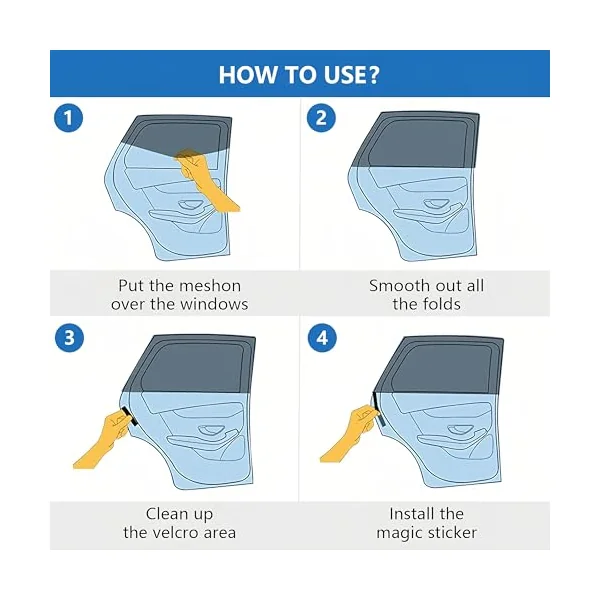 HOW TO USE?

1

Put the meshon over the windows

2

Smooth out all the folds

3

Clean up the velcro area

4

Install the magic sticker