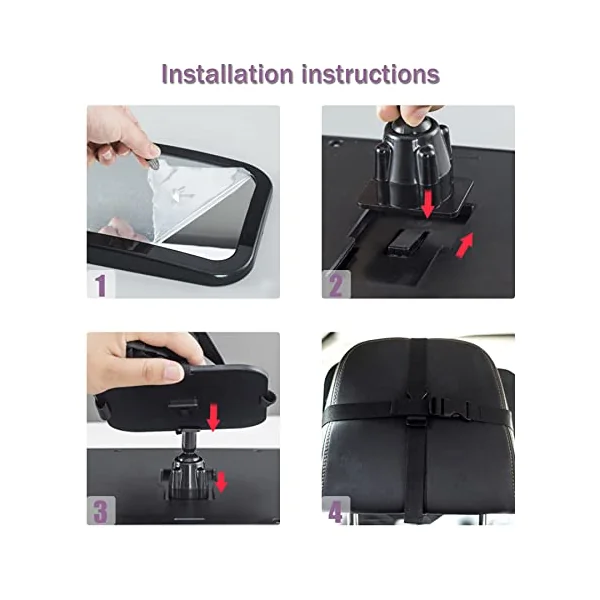 Installation instructions

1

2

3

4